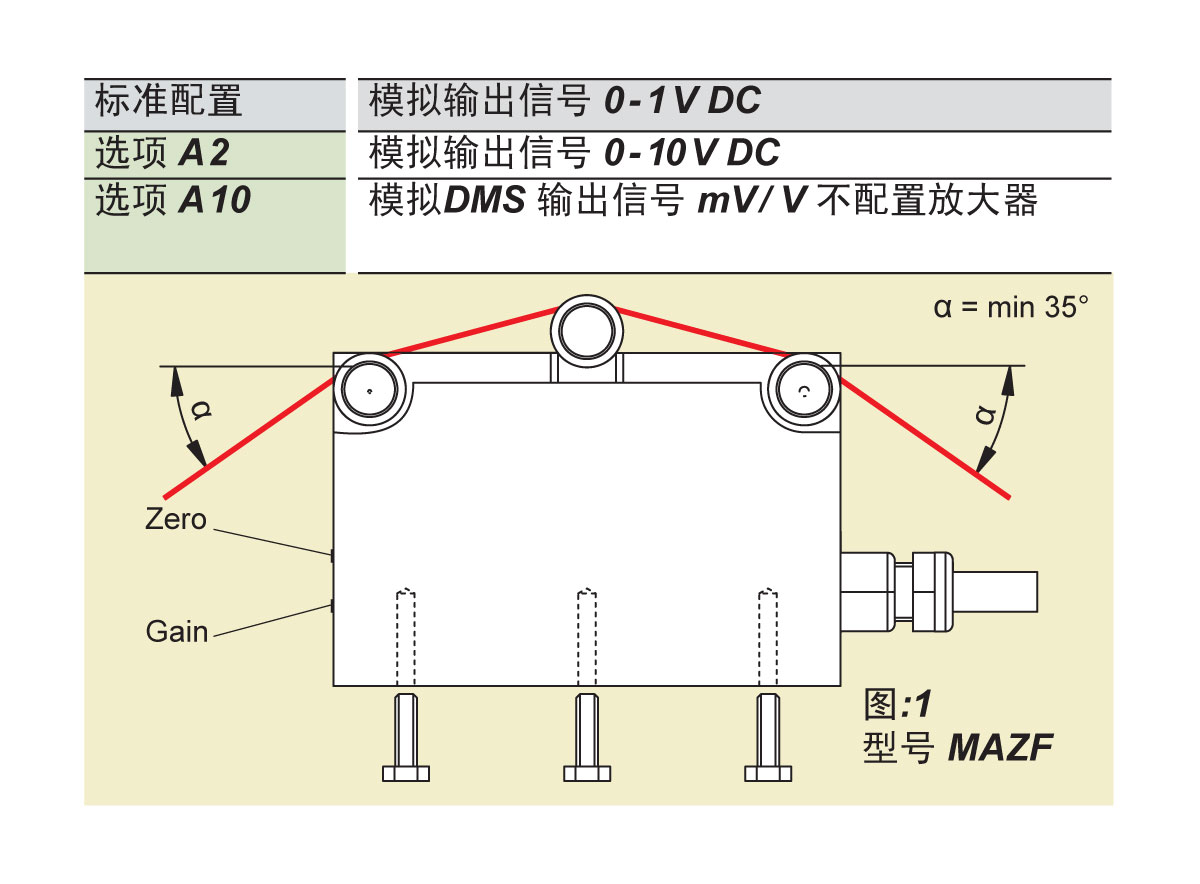 | 标准配置 | 模拟输出信号 0-1V DC |
|---|---|
| 选项 A2 | 模拟输出信号 0-10V DC |
| 选项 A10 | 模拟DMS 输出信号 mV/V 不配置放大器 |

α = min 35°

α

α

Zero

Gain

图:1
型号 MAZF